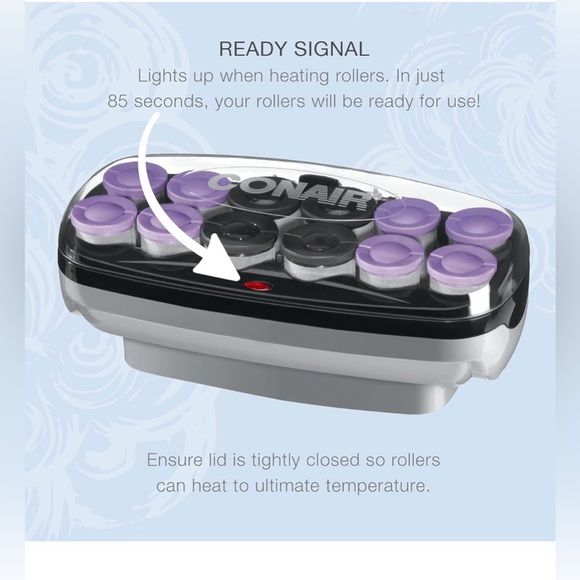 READY SIGNAL
Lights up when heating rollers. In just 85 seconds, your rollers will be ready for use!

CONAIR

Ensure lid is tightly closed so rollers can heat to ultimate temperature.